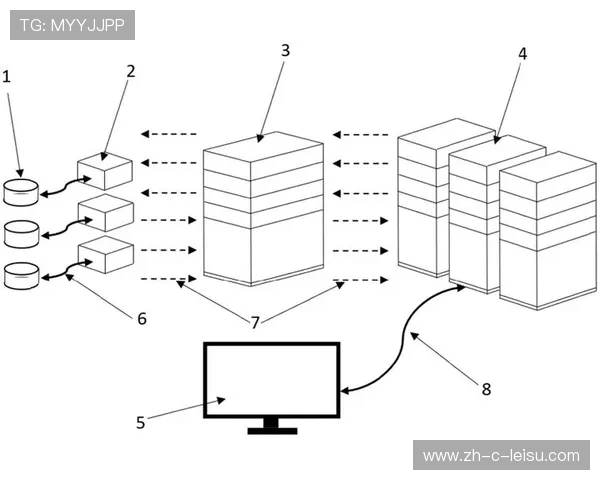 TG: MYYJJPP

1

2

3

4

6

7

8

5

www.zh-c-leisu.com